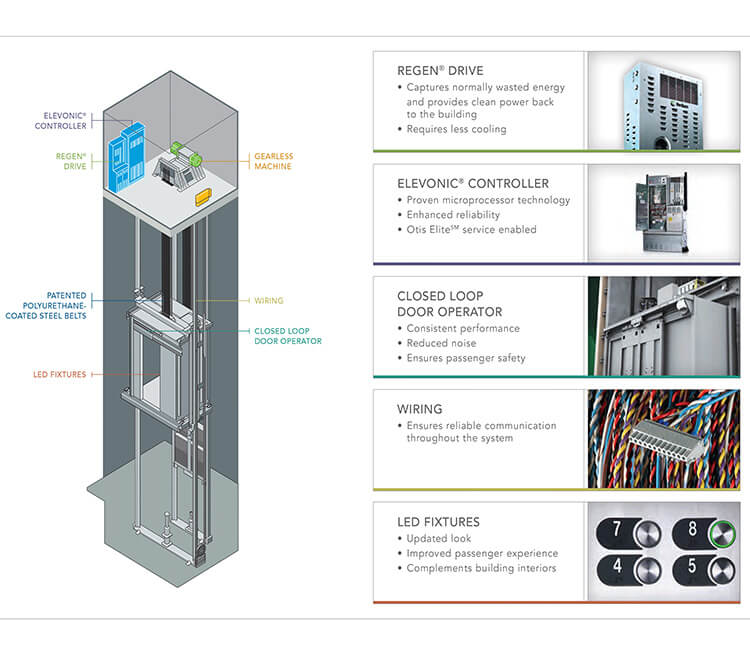 ELEVONIC® CONTROLLER

REGEN® DRIVE

GEARLESS MACHINE

PATENTED POLYURETHANE-COATED STEEL BELTS

WIRING

CLOSED LOOP DOOR OPERATOR

LED FIXTURES

REGEN® DRIVE
• Captures normally wasted energy and provides clean power back to the building
• Requires less cooling

ELEVONIC® CONTROLLER
• Proven microprocessor technology
• Enhanced reliability
• Otis Elite℠ service enabled

CLOSED LOOP DOOR OPERATOR
• Consistent performance
• Reduced noise
• Ensures passenger safety

WIRING
• Ensures reliable communication throughout the system

LED FIXTURES
• Updated look
• Improved passenger experience
• Complements building interiors

7 8 4 5